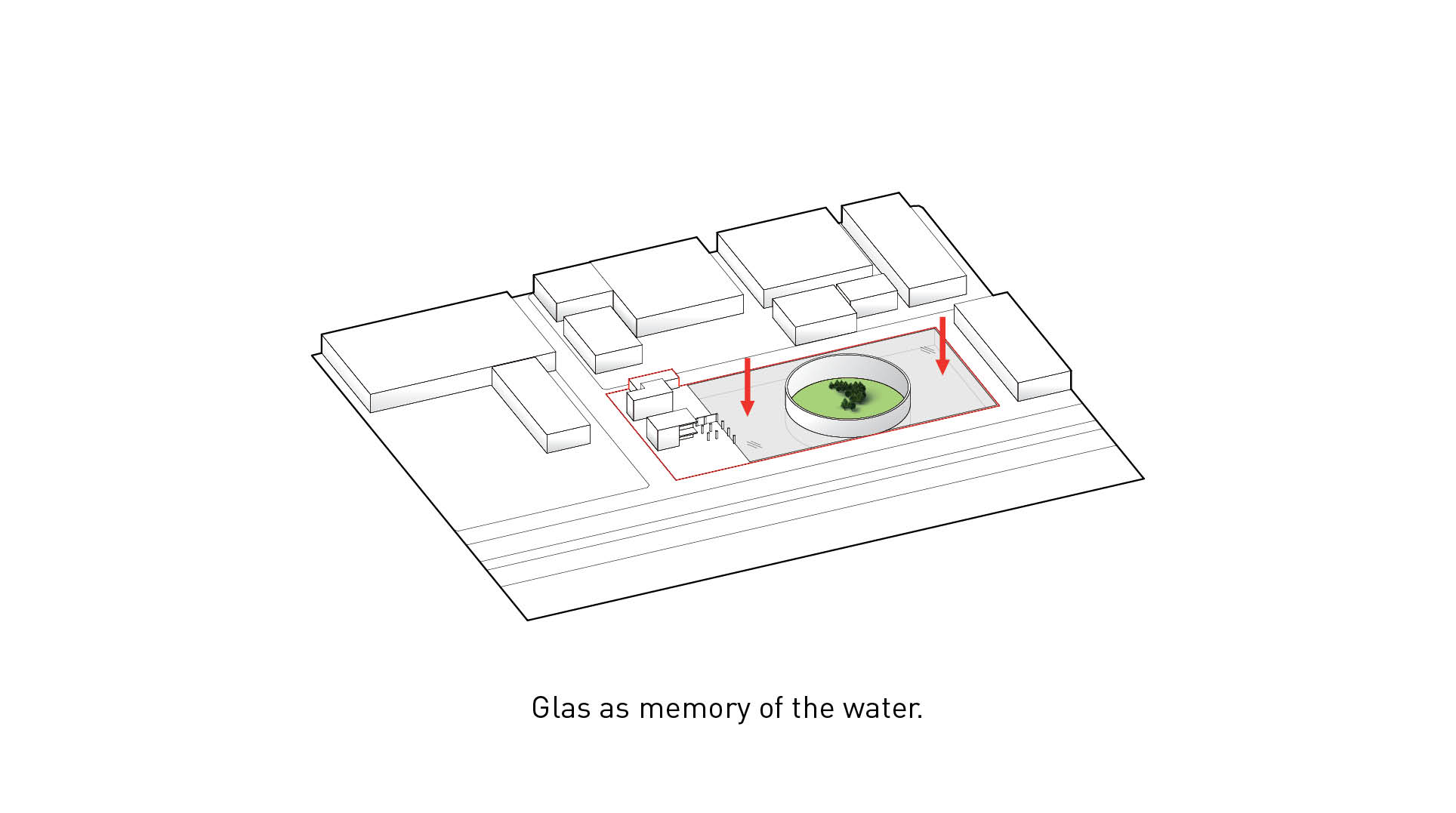 Glas as memory of the water.