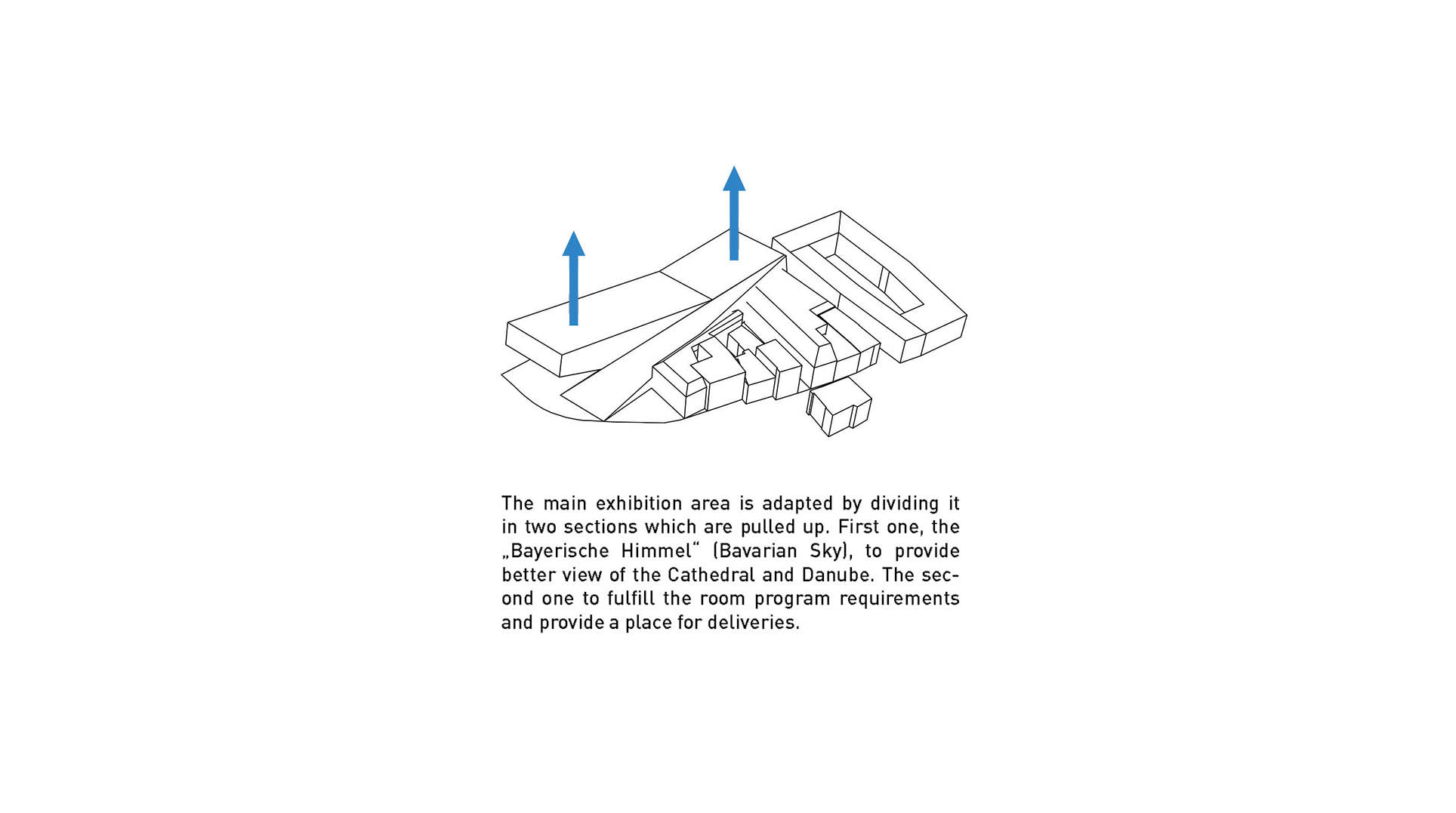 The main exhibition area is adapted by dividing it in two sections which are pulled up. First one, the „Bayerische Himmel“ (Bavarian Sky), to provide better view of the Cathedral and Danube. The second one to fulfill the room program requirements and provide a place for deliveries.