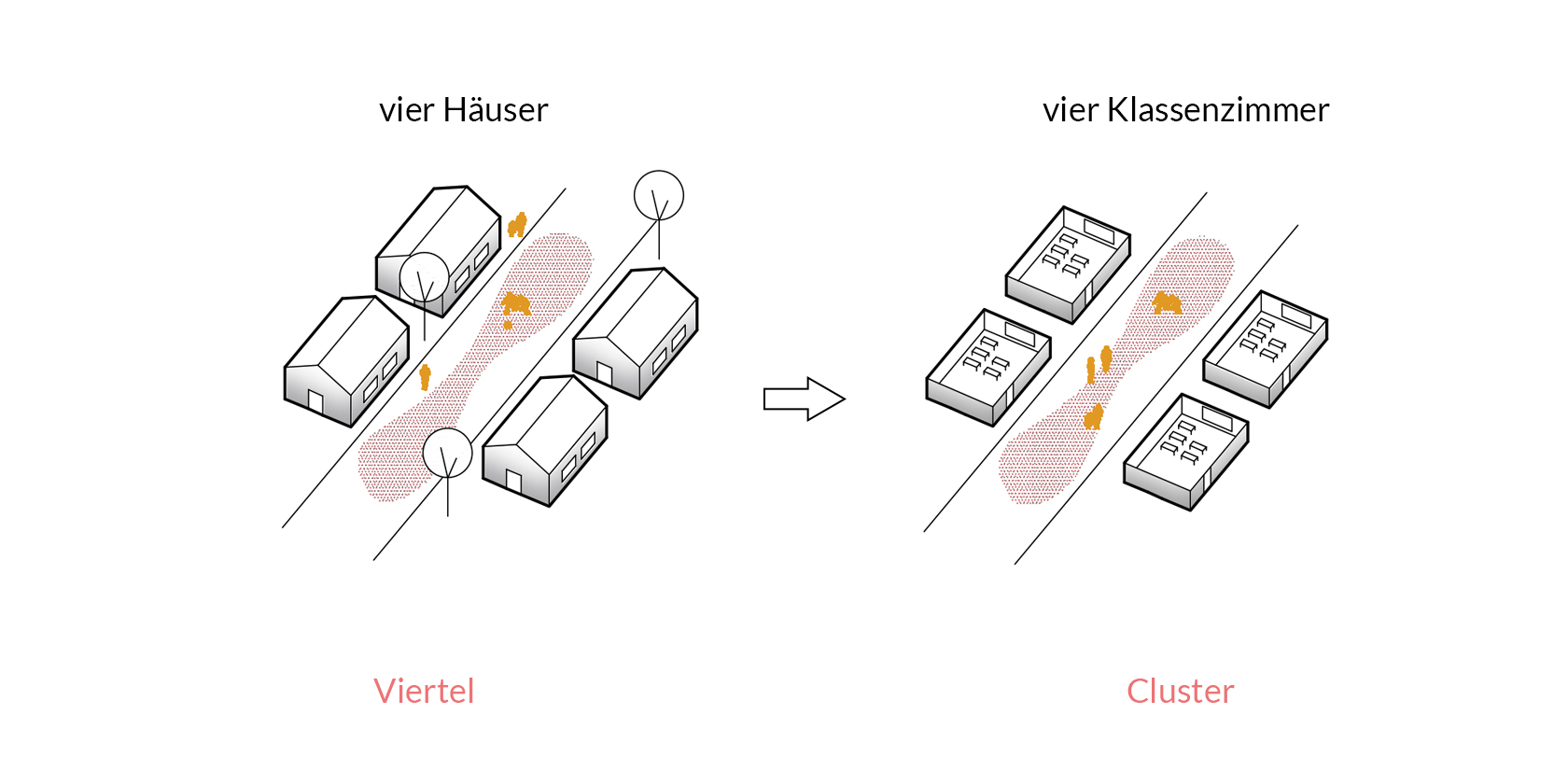 vier Häuser

vier Klassenzimmer

Viertel

Cluster