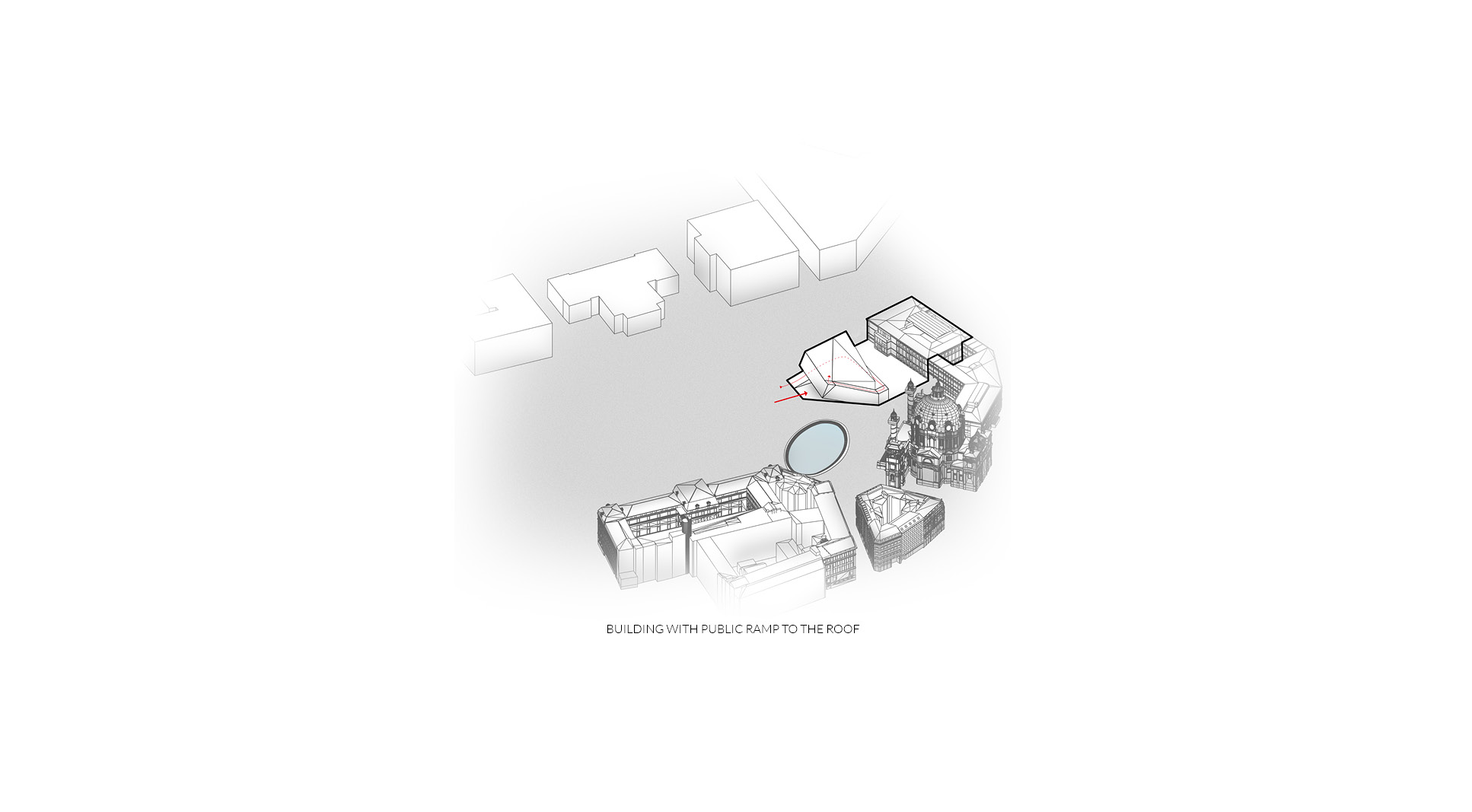 BUILDING WITH PUBLIC RAMP TO THE ROOF